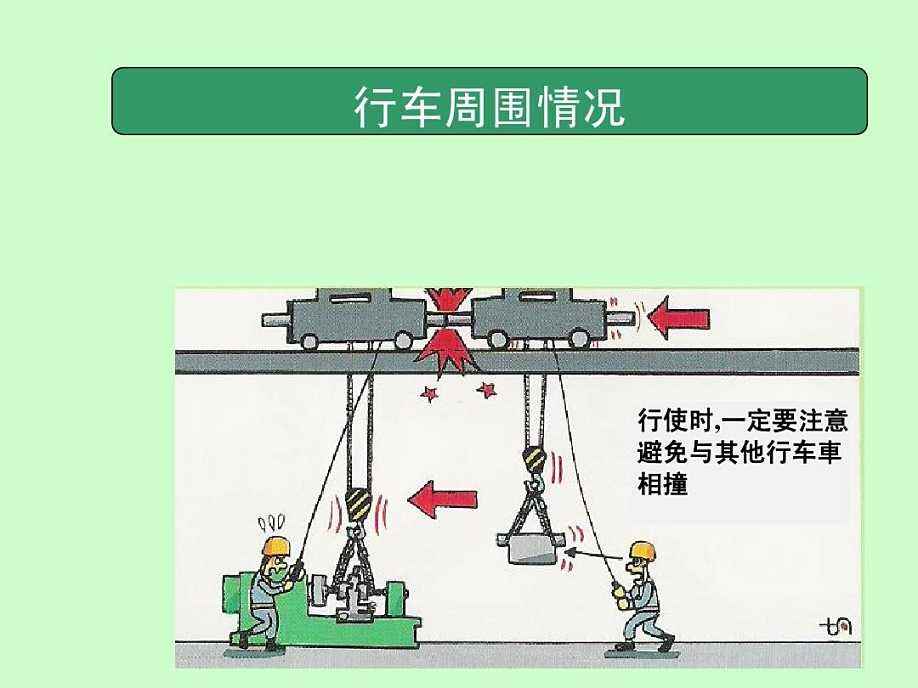 行车周围情况

行使时,一定要注意避免与其他行车車相撞