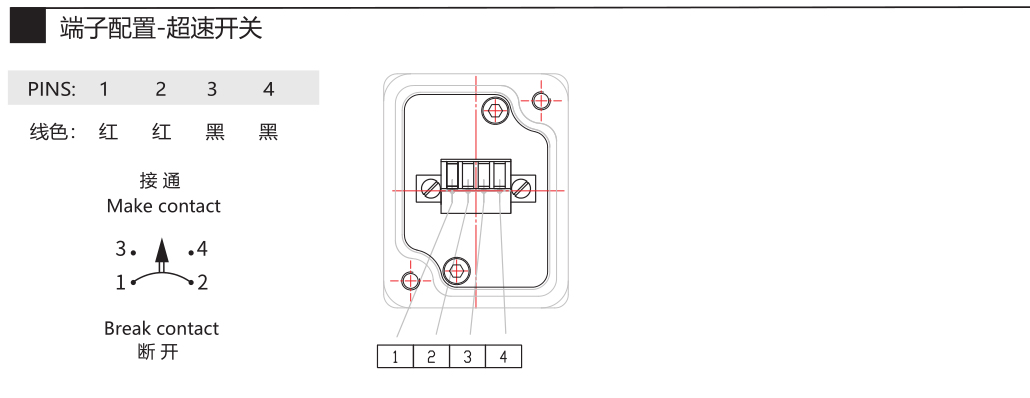 端子配置-超速开关

| PINS: | 1 | 2 | 3 | 4 |
|---|---|---|---|---|
| 线色: | 红 | 红 | 黑 | 黑 |

接 通
Make contact

3 4
1 2

Break contact
断 开

| 1 | 2 | 3 | 4 |
|---|---|---|---|